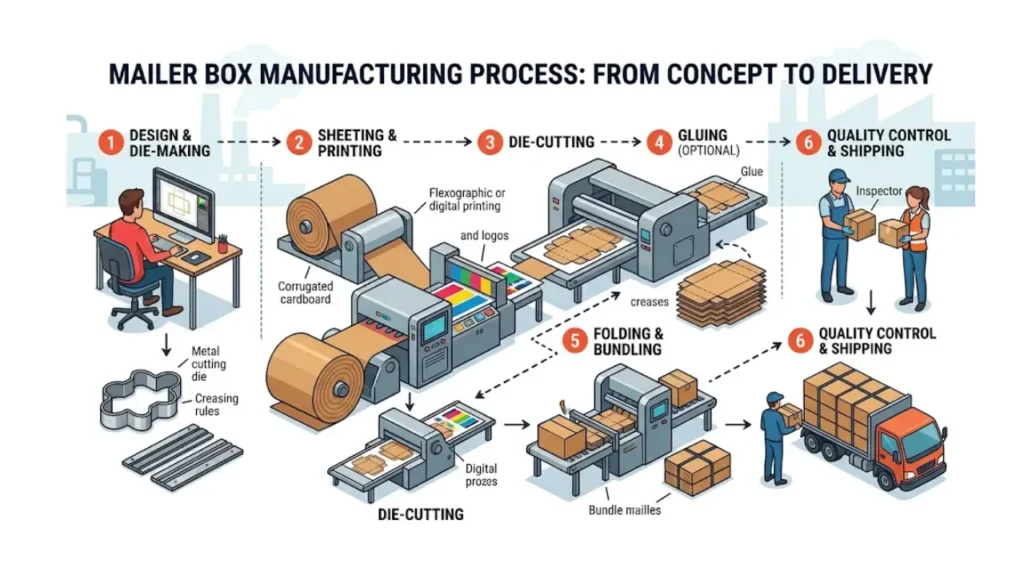 MAILER BOX MANUFACTURING PROCESS: FROM CONCEPT TO DELIVERY

1 DESIGN & DIE-MAKING

2 SHEETING & PRINTING

3 DIE-CUTTING

4 GLUING (OPTIONAL)

6 QUALITY CONTROL & SHIPPING

Flexographic or digital printing

and logos

Corrugated cardboard

Glue

Inspector

creases

Metal cutting die

Creasing rules

5 FOLDING & BUNDLING

6 QUALITY CONTROL & SHIPPING

Digital prozes

DIE-CUTTING

Bundle mailles